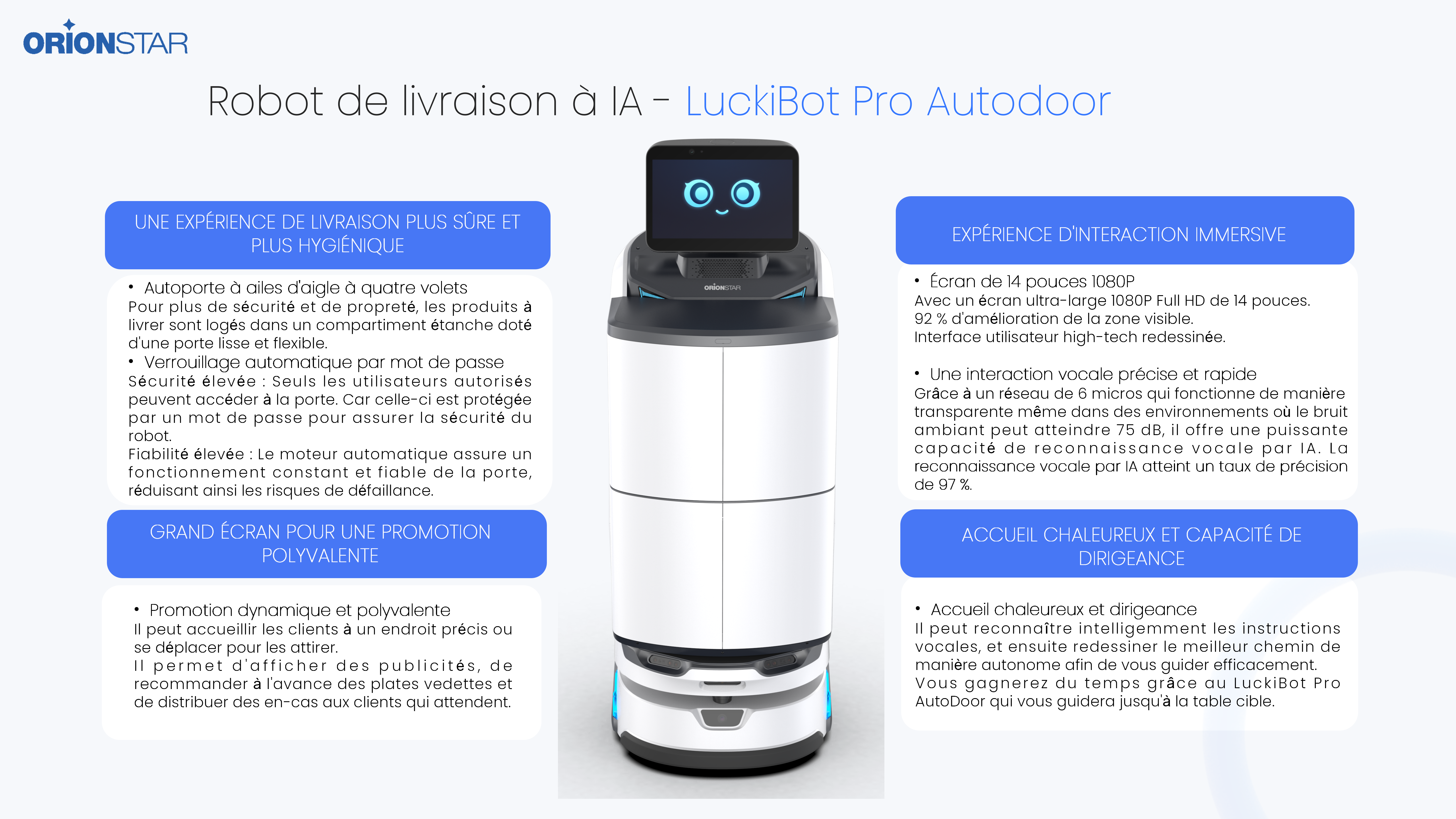 ORIONSTAR

Robot de livraison à IA - LuckiBot Pro Autodoor

UNE EXPÉRIENCE DE LIVRAISON PLUS SÛRE ET PLUS HYGIÉNIQUE

• Autoporte à ailes d'aigle à quatre volets
Pour plus de sécurité et de propreté, les produits à livrer sont logés dans un compartiment étanche doté d'une porte lisse et flexible.
• Verrouillage automatique par mot de passe
Sécurité élevée : Seuls les utilisateurs autorisés peuvent accéder à la porte. Car celle-ci est protégée par un mot de passe pour assurer la sécurité du robot.
Fiabilité élevée : Le moteur automatique assure un fonctionnement constant et fiable de la porte, réduisant ainsi les risques de défaillance.

GRAND ÉCRAN POUR UNE PROMOTION POLYVALENTE

• Promotion dynamique et polyvalente
Il peut accueillir les clients à un endroit précis ou se déplacer pour les attirer.
Il permet d'afficher des publicités, de recommander à l'avance des plates vedettes et de distribuer des en-cas aux clients qui attendent.

ORIONSTAR

EXPÉRIENCE D'INTERACTION IMMERSIVE

• Écran de 14 pouces 1080P
Avec un écran ultra-large 1080P Full HD de 14 pouces.
92 % d'amélioration de la zone visible.
Interface utilisateur high-tech redessinée.

• Une interaction vocale précise et rapide
Grâce à un réseau de 6 micros qui fonctionne de manière transparente même dans des environnements où le bruit ambiant peut atteindre 75 dB, il offre une puissante capacité de reconnaissance vocale par IA. La reconnaissance vocale par IA atteint un taux de précision de 97 %.

ACCUEIL CHALEUREUX ET CAPACITÉ DE DIRIGEANCE

• Accueil chaleureux et dirigeance
Il peut reconnaître intelligemment les instructions vocales, et ensuite redessiner le meilleur chemin de manière autonome afin de vous guider efficacement.
Vous gagnerez du temps grâce au LuckiBot Pro AutoDoor qui vous guidera jusqu'à la table cible.